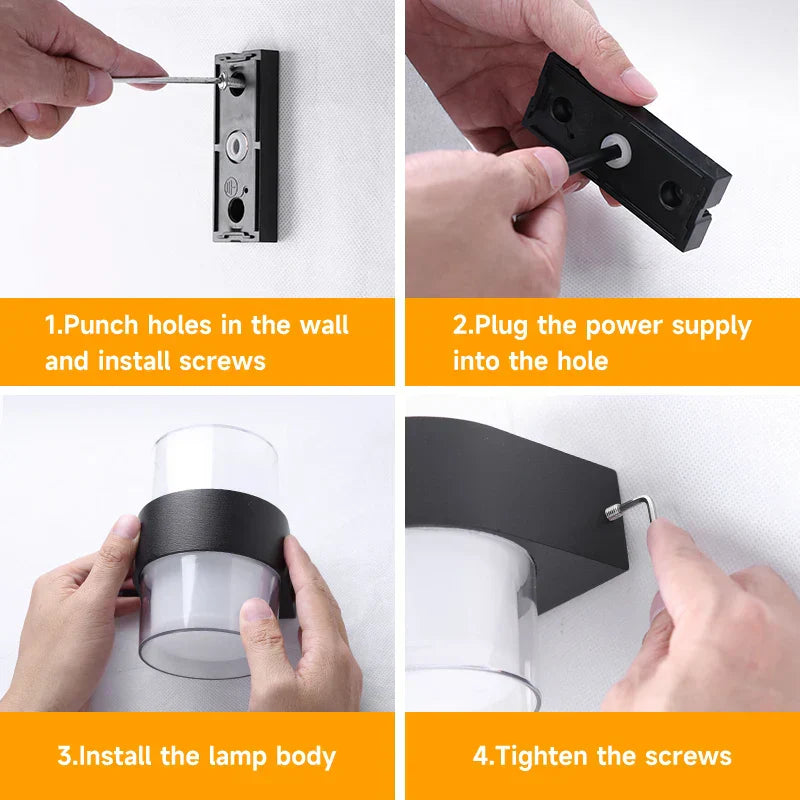 1.Punch holes in the wall and install screws

2.Plug the power supply into the hole

3.Install the lamp body

4.Tighten the screws